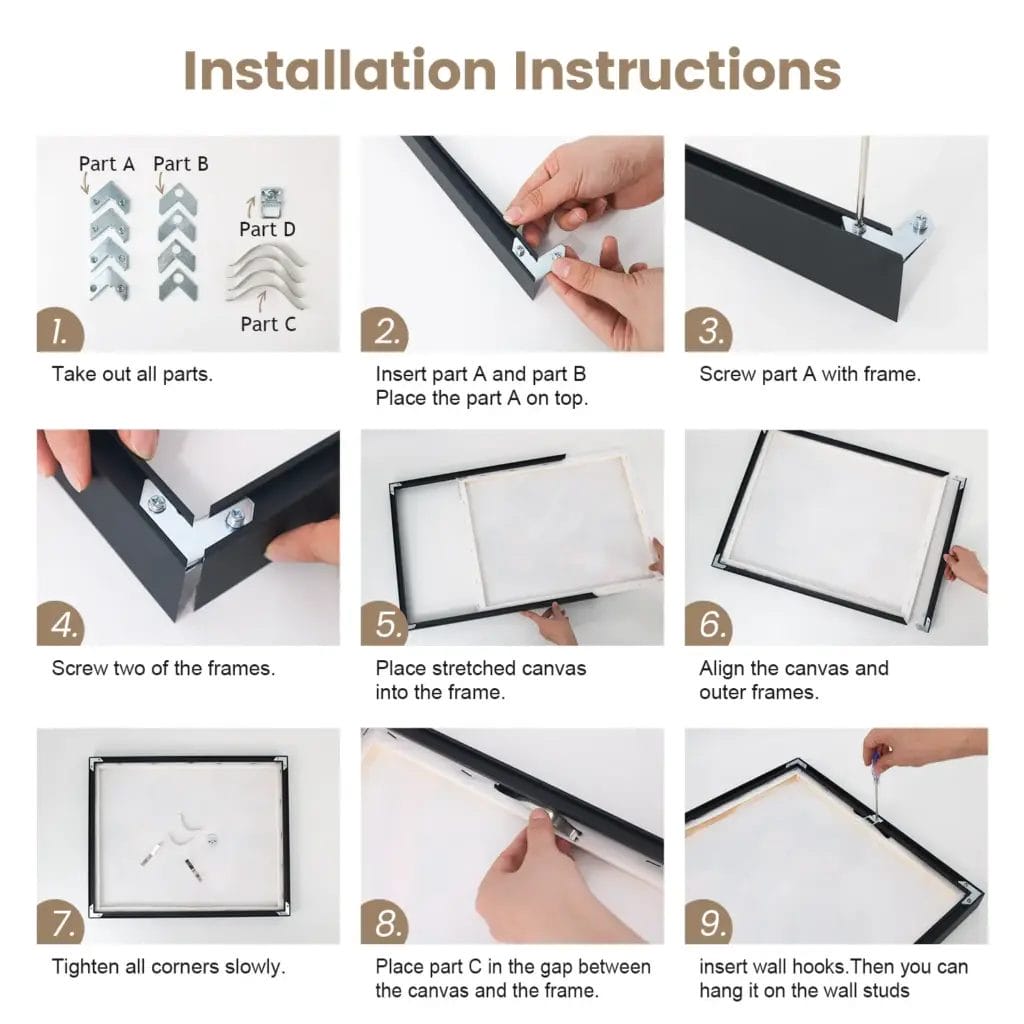 Installation Instructions

Part A Part B

Part D

Part C

1.

Take out all parts.

2.

Insert part A and part B
Place the part A on top.

3.

Screw part A with frame.

4.

Screw two of the frames.

5.

Place stretched canvas into the frame.

6.

Align the canvas and outer frames.

7.

Tighten all corners slowly.

8.

Place part C in the gap between the canvas and the frame.

9.

insert wall hooks.Then you can hang it on the wall studs